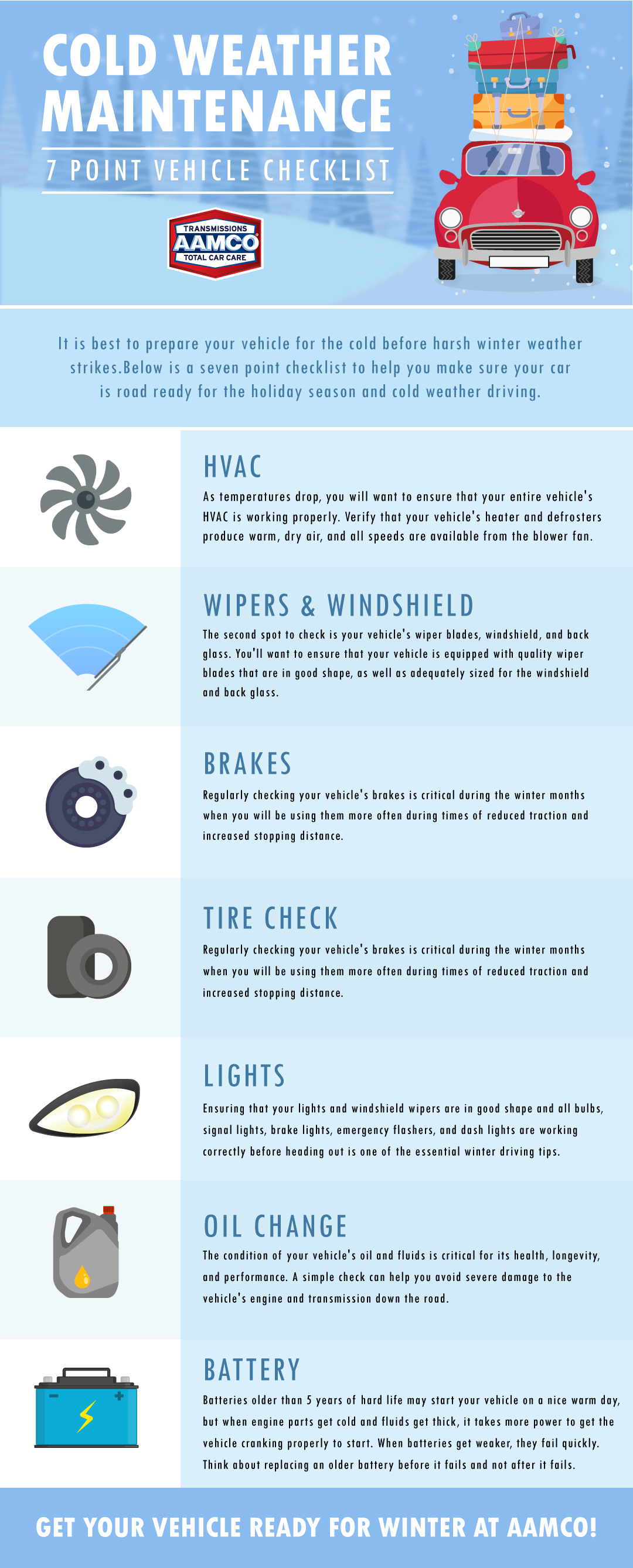 COLD WEATHER MAINTENANCE

7 POINT VEHICLE CHECKLIST

TRANSMISSIONS
AAMCO
TOTAL CAR CARE

It is best to prepare your vehicle for the cold before harsh winter weather strikes.Below is a seven point checklist to help you make sure your car is road ready for the holiday season and cold weather driving.

HVAC

As temperatures drop, you will want to ensure that your entire vehicle's HVAC is working properly. Verify that your vehicle's heater and defrosters produce warm, dry air, and all speeds are available from the blower fan.

WIPERS & WINDSHIELD

The second spot to check is your vehicle's wiper blades, windshield, and back glass. You'll want to ensure that your vehicle is equipped with quality wiper blades that are in good shape, as well as adequately sized for the windshield and back glass.

BRAKES

Regularly checking your vehicle's brakes is critical during the winter months when you will be using them more often during times of reduced traction and increased stopping distance.

TIRE CHECK

Regularly checking your vehicle's brakes is critical during the winter months when you will be using them more often during times of reduced traction and increased stopping distance.

LIGHTS

Ensuring that your lights and windshield wipers are in good shape and all bulbs, signal lights, brake lights, emergency flashers, and dash lights are working correctly before heading out is one of the essential winter driving tips.

OIL CHANGE

The condition of your vehicle's oil and fluids is critical for its health, longevity, and performance. A simple check can help you avoid severe damage to the vehicle's engine and transmission down the road.

BATTERY

Batteries older than 5 years of hard life may start your vehicle on a nice warm day, but when engine parts get cold and fluids get thick, it takes more power to get the vehicle cranking properly to start. When batteries get weaker, they fail quickly. Think about replacing an older battery before it fails and not after it fails.

GET YOUR VEHICLE READY FOR WINTER AT AAMCO!