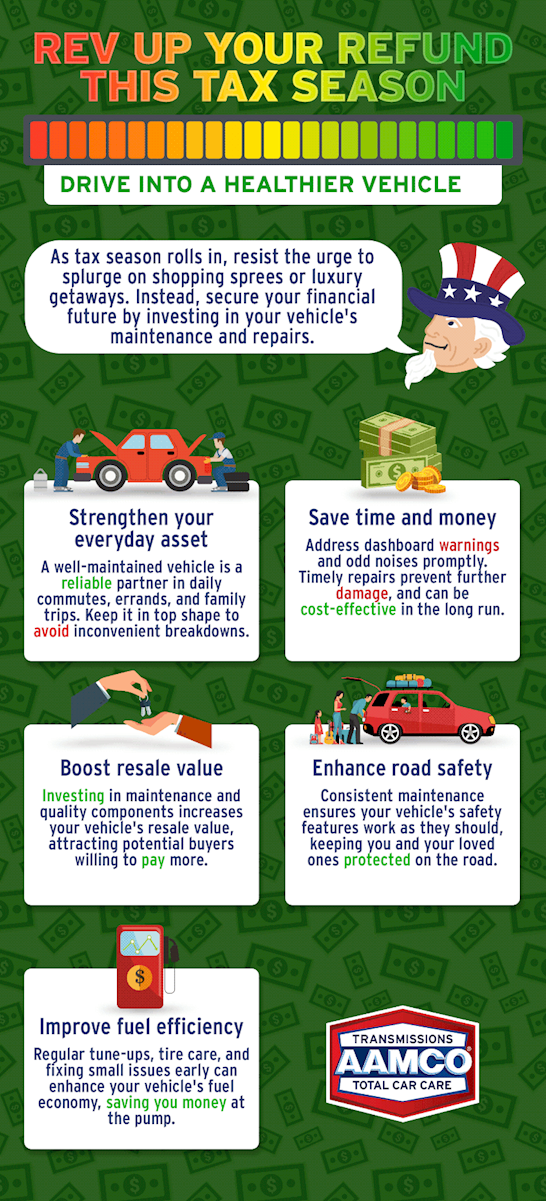 REV UP YOUR REFUND THIS TAX SEASON

DRIVE INTO A HEALTHIER VEHICLE

As tax season rolls in, resist the urge to splurge on shopping sprees or luxury getaways. Instead, secure your financial future by investing in your vehicle's maintenance and repairs.

Strengthen your everyday asset

A well-maintained vehicle is a reliable partner in daily commutes, errands, and family trips. Keep it in top shape to avoid inconvenient breakdowns.

Save time and money

Address dashboard warnings and odd noises promptly. Timely repairs prevent further damage, and can be cost-effective in the long run.

Boost resale value

Investing in maintenance and quality components increases your vehicle's resale value, attracting potential buyers willing to pay more.

Enhance road safety

Consistent maintenance ensures your vehicle's safety features work as they should, keeping you and your loved ones protected on the road.

$

Improve fuel efficiency

Regular tune-ups, tire care, and fixing small issues early can enhance your vehicle's fuel economy, saving you money at the pump.

TRANSMISSIONS
AAMCO
TOTAL CAR CARE